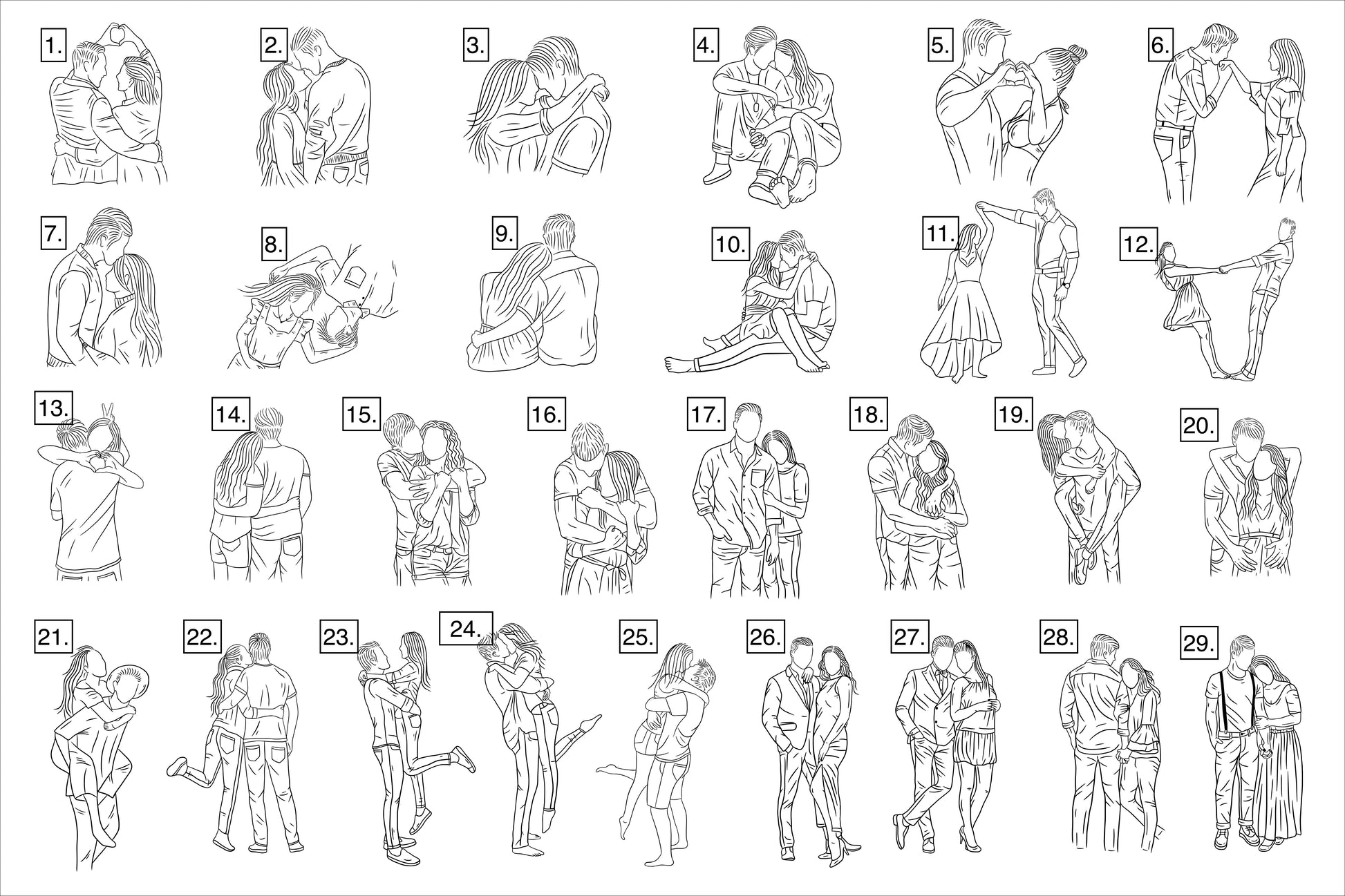 1.

2.

3.

4.

5.

6.

7.

8.

9.

10.

11.

12.

13.

14.

15.

16.

17.

18.

19.

20.

21.

22.

23.

24.

25.

26.

27.

28.

29.