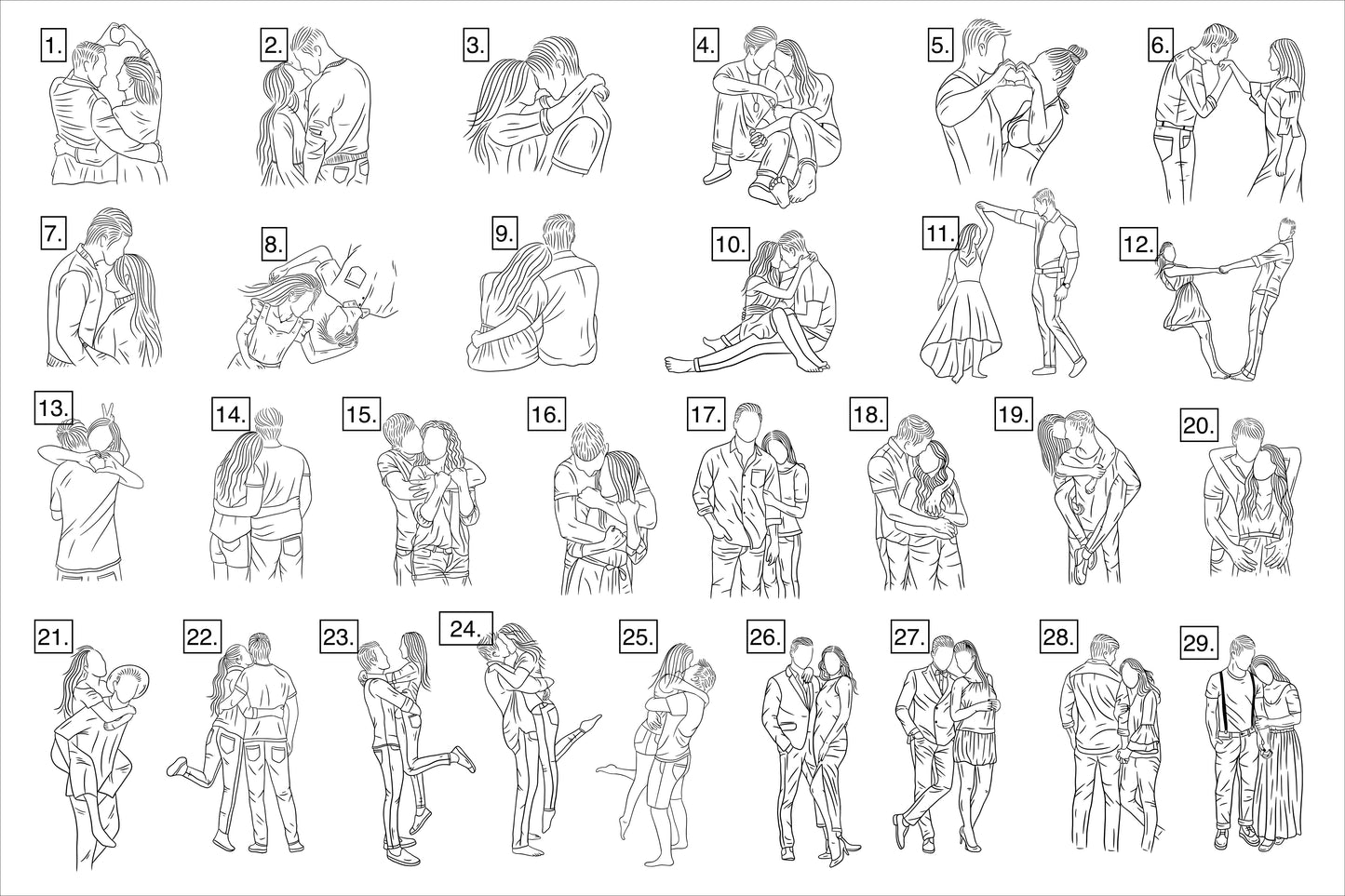 1.
2.
3.
4.
5.
6.
7.
8.
9.
10.
11.
12.
13.
14.
15.
16.
17.
18.
19.
20.
21.
22.
23.
24.
25.
26.
27.
28.
29.