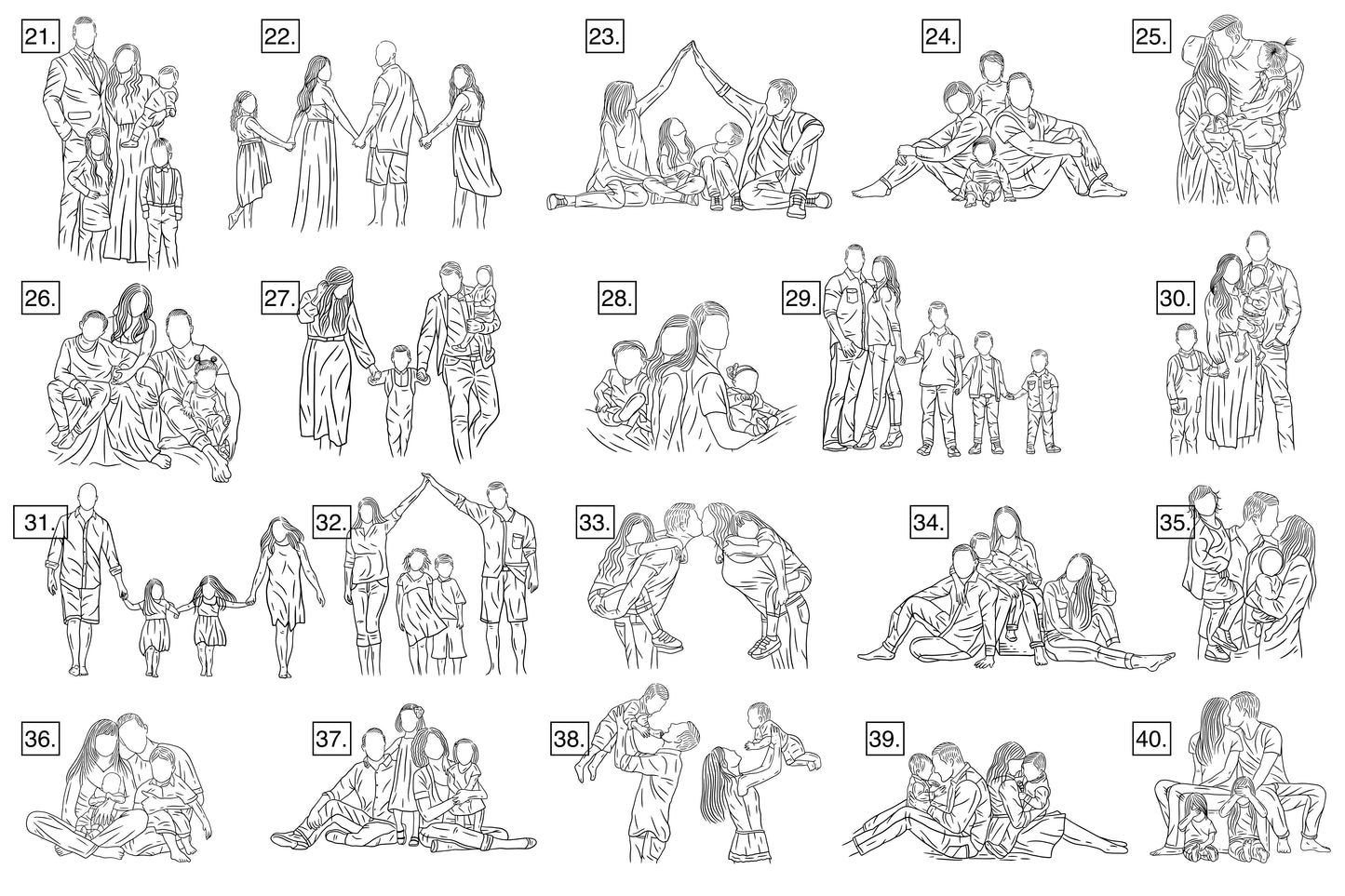 21.

22.

23.

24.

25.

26.

27.

28.

29.

30.

31.

32.

33.

34.

35.

36.

37.

38.

39.

40.