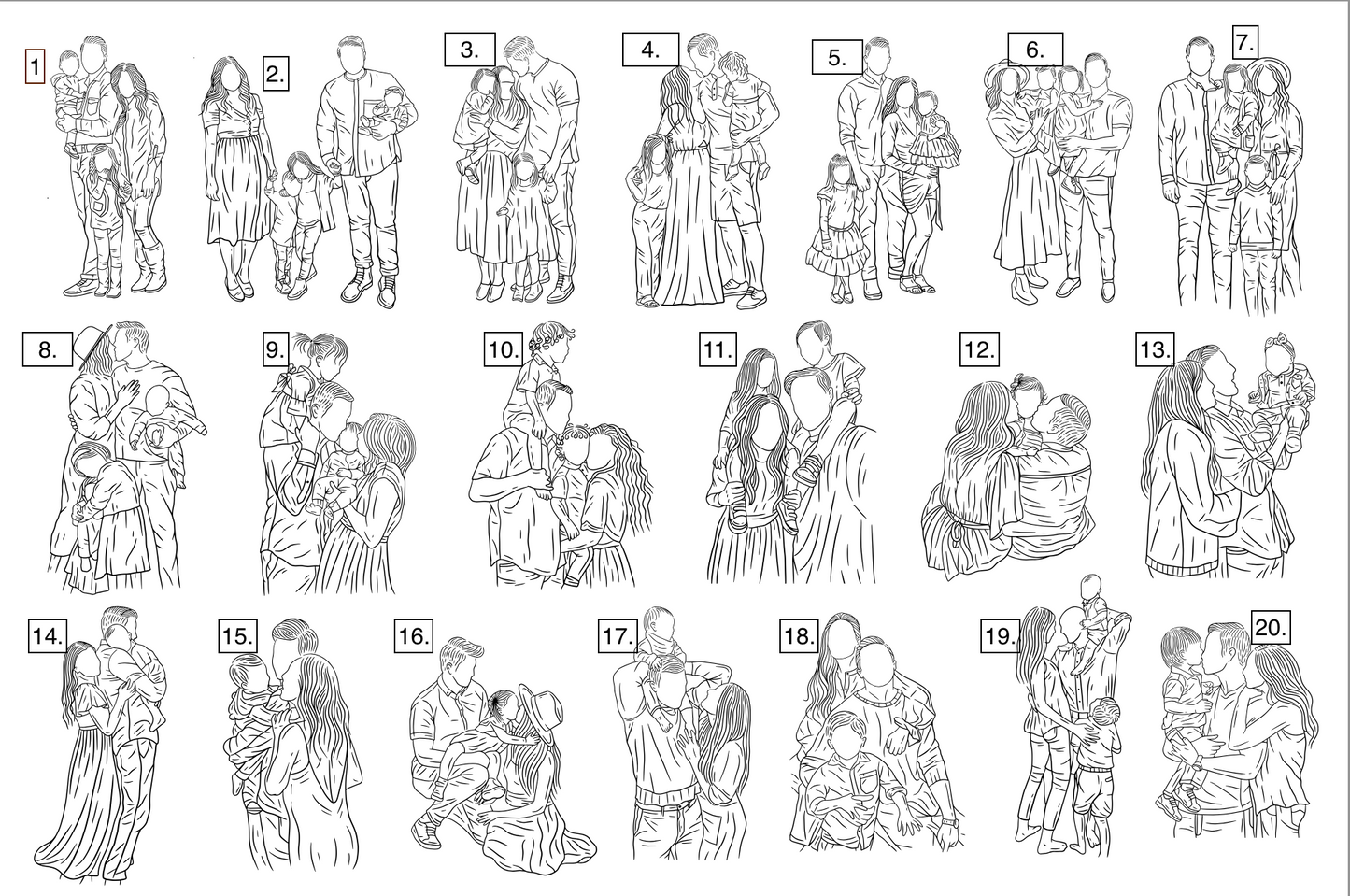 1

2.

3.

4.

5.

6.

7.

8.

9.

10.

11.

12.

13.

14.

15.

16.

17.

18.

19.

20.