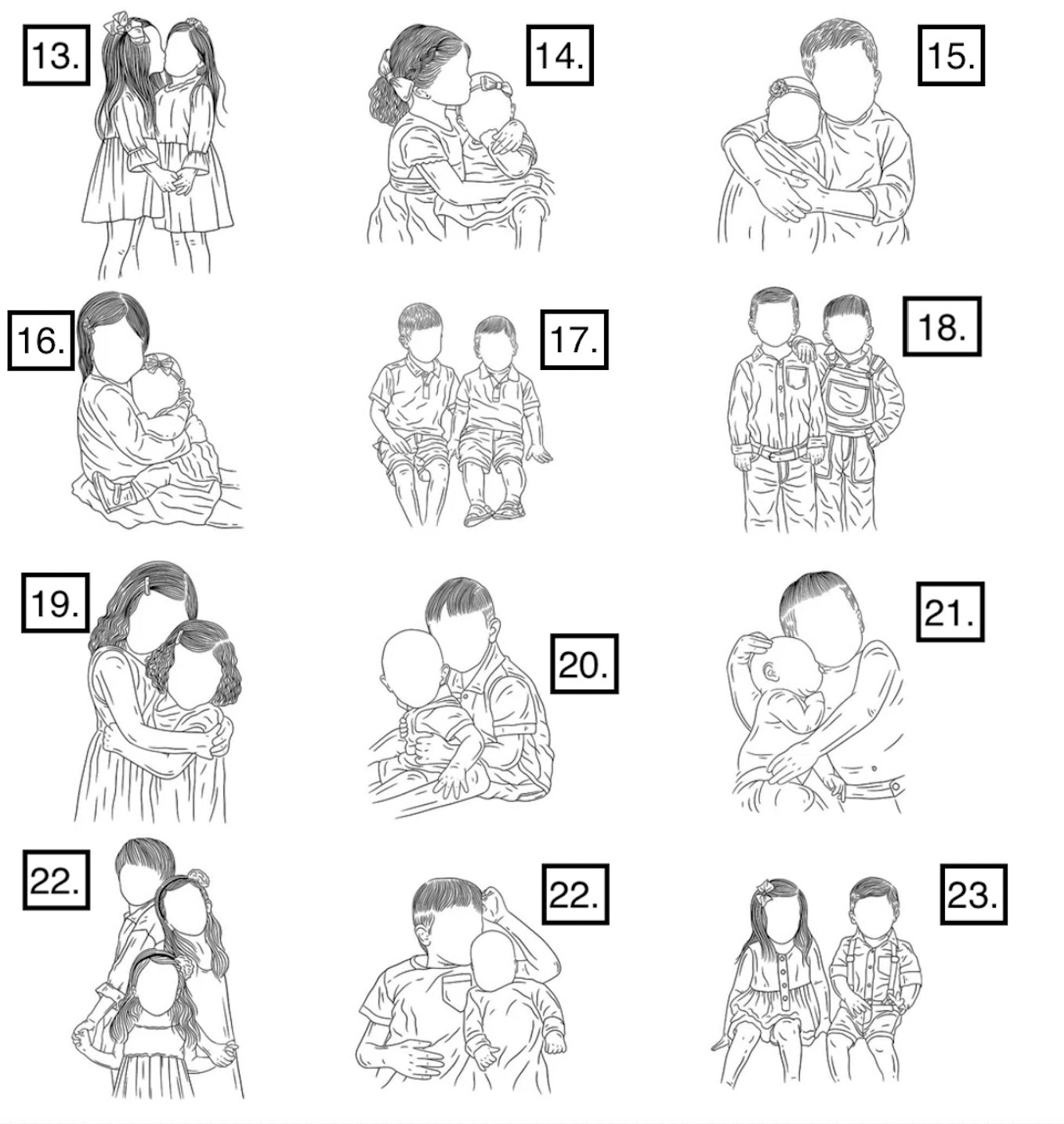 13.

14.

15.

16.

17.

18.

19.

20.

21.

22.

22.

23.